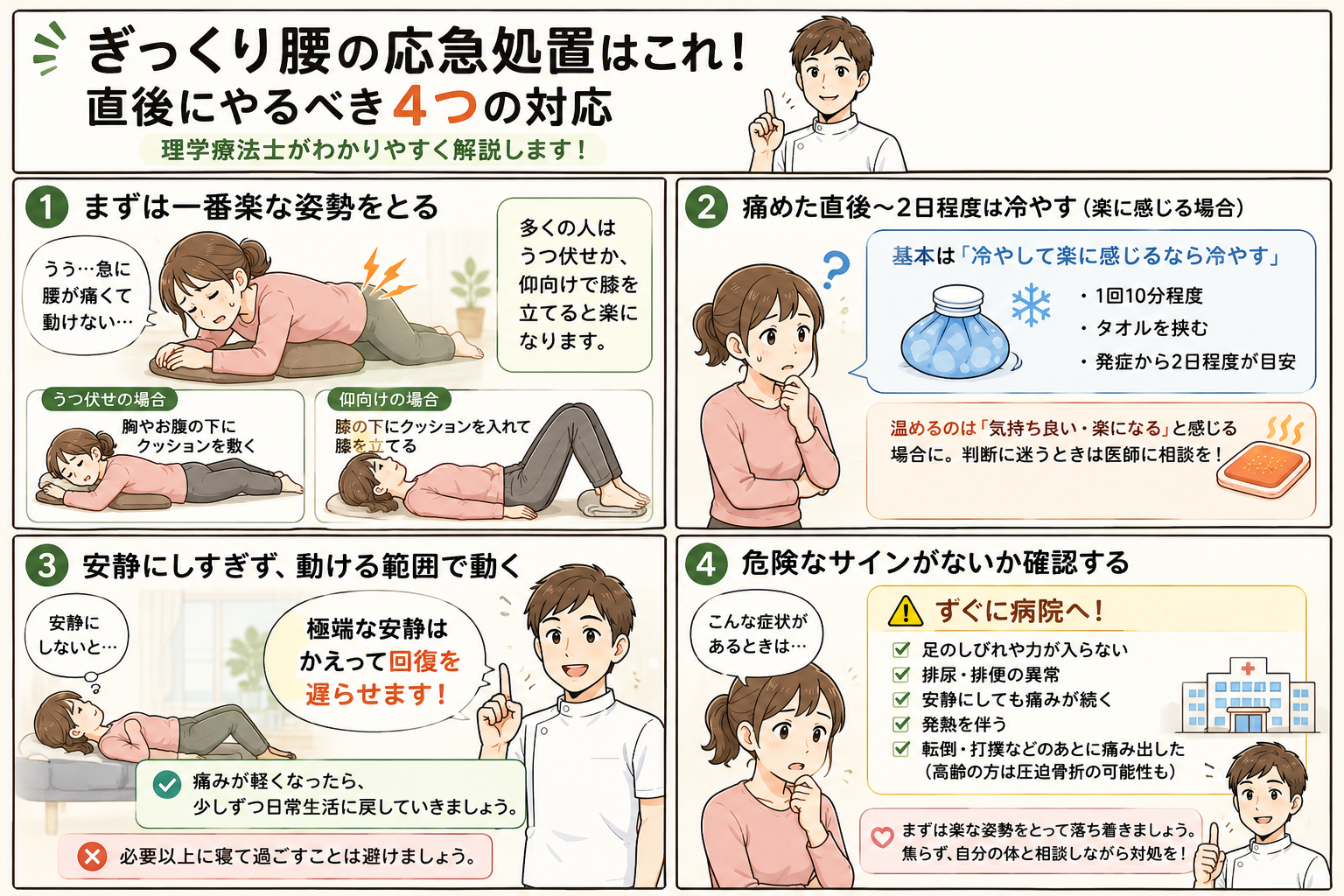 ぎっくり腰の応急処置はこれ！
直後にやるべき4つの対応
理学療法士がわかりやすく解説します！

1 まずは一番楽な姿勢をとる

うう…急に腰が痛くて動けない…

多くの人はうつ伏せか、仰向けで膝を立てると楽になります。

うつ伏せの場合
胸やお腹の下にクッションを敷く

仰向けの場合
膝の下にクッションを入れて膝を立てる

2 痛めた直後〜2日程度は冷やす（楽に感じる場合）

基本は「冷やして楽に感じるなら冷やす」
・1回10分程度
・タオルを挟む
・発症から2日程度が目安

温めるのは「気持ち良い・楽になる」と感じる場合に。判断に迷うときは医師に相談を！

3 安静にしすぎず、動ける範囲で動く

安静にしないと…

極端な安静はかえって回復を遅らせます！

痛みが軽くなったら、少しずつ日常生活に戻していきましょう。

必要以上に寝て過ごすことは避けましょう。

4 危険なサインがないか確認する

こんな症状があるときは…

すぐに病院へ！
足のしびれや力が入らない
排尿・排便の異常
安静にしても痛みが続く
発熱を伴う
転倒・打撲などのあとに痛み出した（高齢の方は圧迫骨折の可能性も）

まずは楽な姿勢をとって落ち着きましょう。焦らず、自分の体と相談しながら対処を！